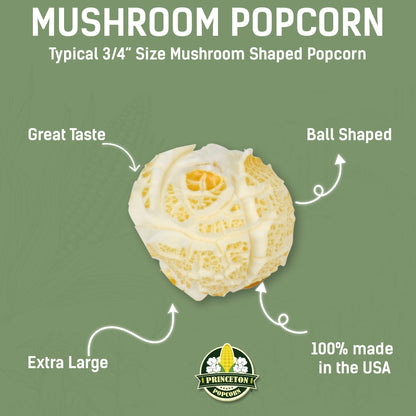 MUSHROOM POPCORN
Typical 3/4" Size Mushroom Shaped Popcorn

Great Taste

Ball Shaped

Extra Large

100% made in the USA

PRINCETON
POPCORN